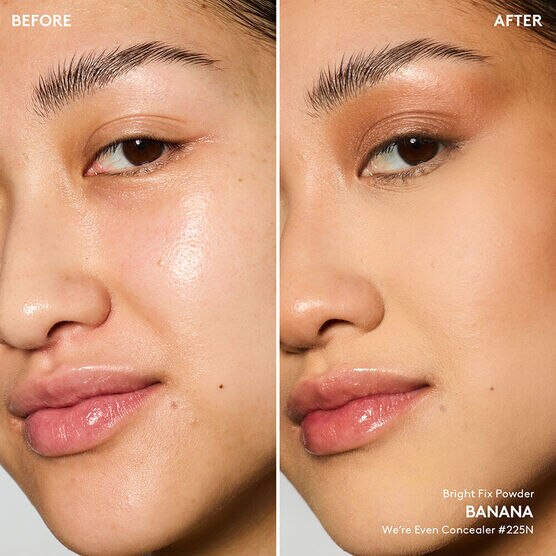 BEFORE

AFTER

Bright Fix Powder
BANANA
We're Even Concealer #225N